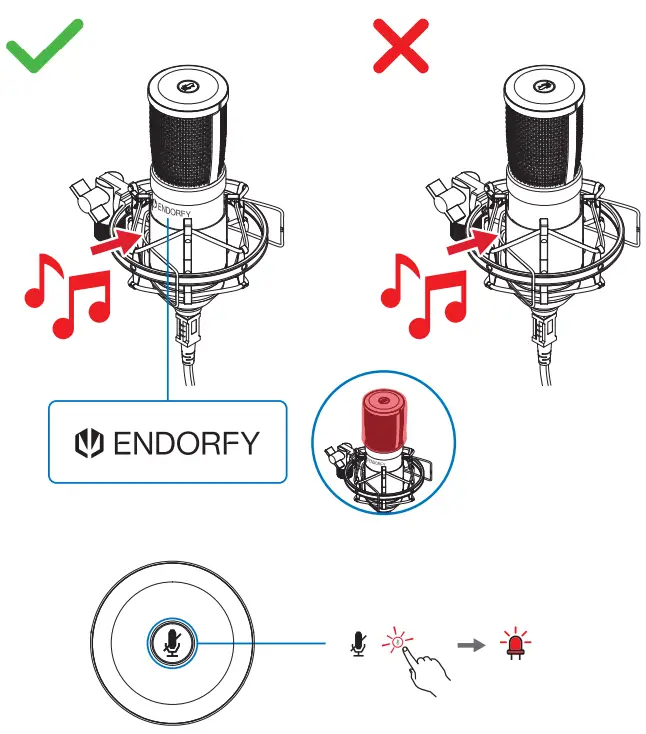 ENDORFY

ENDORFY