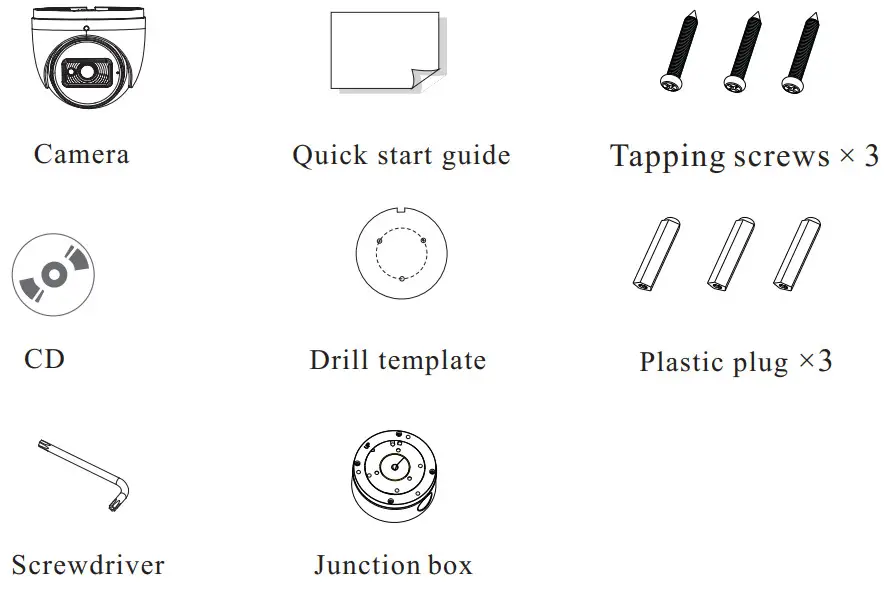 Camera

Quick start guide

Tapping screws × 3

CD

Drill template

Plastic plug ×3

Screwdriver

Junction box