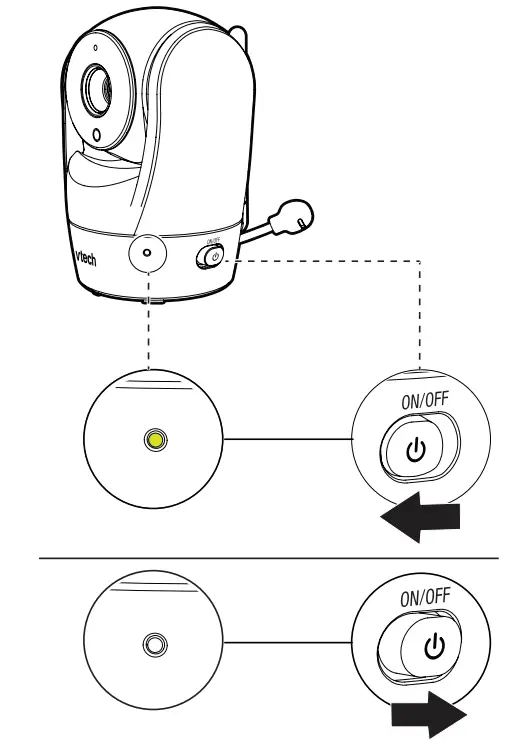 vtech
ON/OFF
ON/OFF
ON/OFF