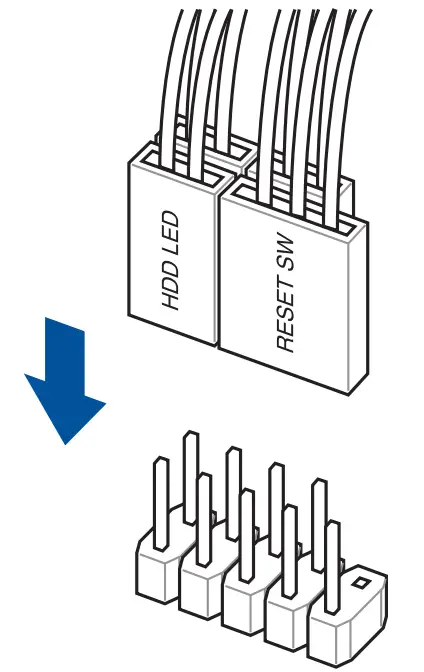 HDD LED

RESET SW