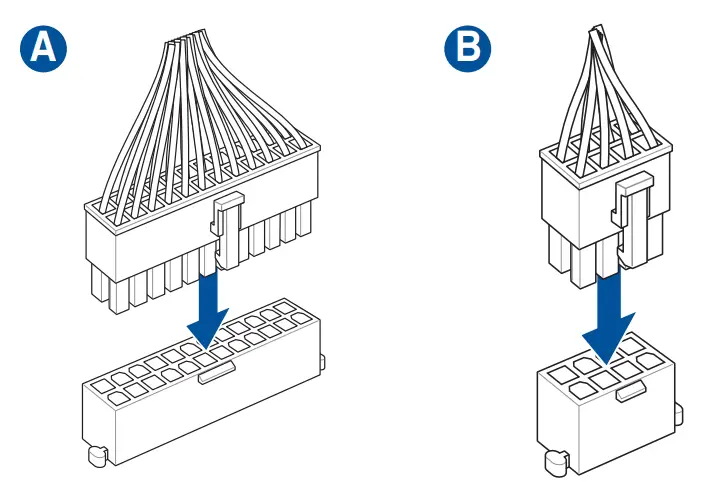 A

B