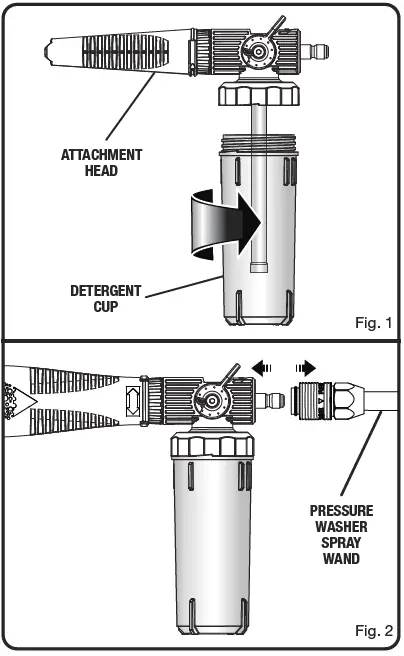 ATTACHMENT HEAD

DETERGENT CUP

Fig. 1

PRESSURE WASHER SPRAY WAND

Fig. 2