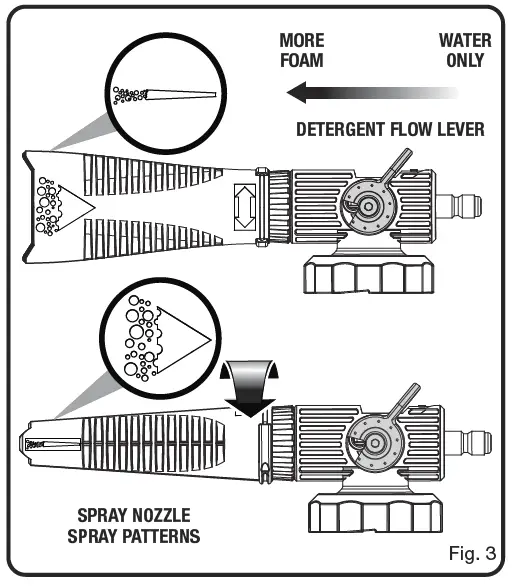 MORE FOAM

WATER ONLY

DETERGENT FLOW LEVER

SPRAY NOZZLE SPRAY PATTERNS

Fig. 3