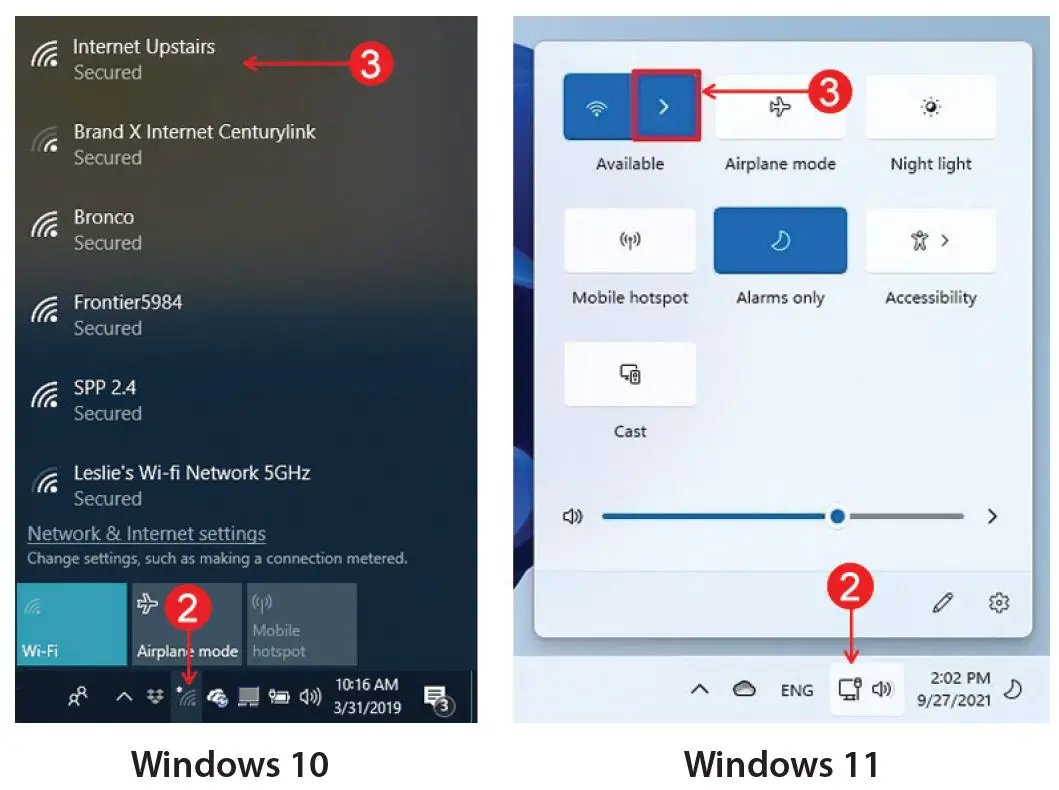 Internet Upstairs
Secured

3

Brand X Internet Centurylink
Secured

Bronco
Secured

Frontier5984
Secured

SPP 2.4
Secured

Leslie's Wi-fi Network 5GHz
Secured

Network & Internet settings
Change settings, such as making a connection metered.

Wi-Fi

Airplane mode

2

Mobile hotspot

10:16 AM
3/31/2019

3

Windows 10

3

Available

Airplane mode

Night light

Mobile hotspot

Alarms only

Accessibility

Cast

2

ENG

2:02 PM
9/27/2021

Windows 11