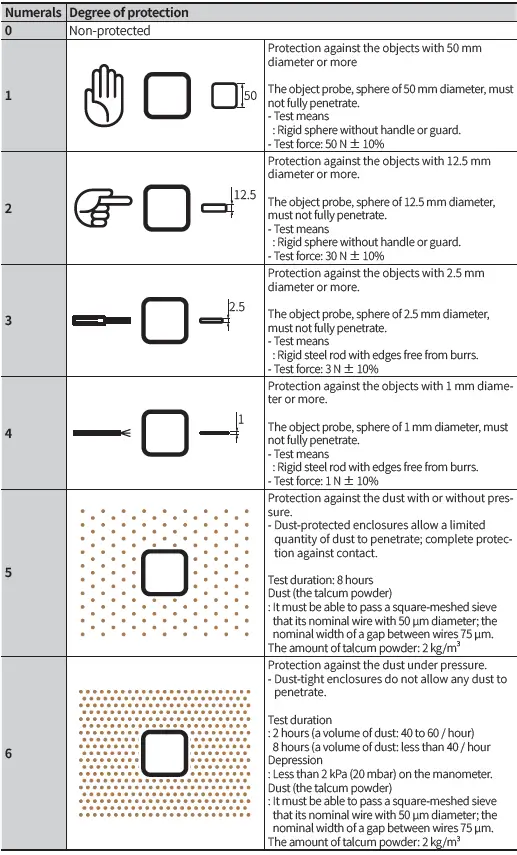 | Numerals | Degree of protection | |
|---|---|---|
| 0 | Non-protected | |
| 1 | 50 | Protection against the objects with 50 mm diameter or more<br><br>The object probe, sphere of 50 mm diameter, must not fully penetrate.<br>- Test means<br>: Rigid sphere without handle or guard.<br>- Test force: 50 N ± 10% |
| 2 | 12.5 | Protection against the objects with 12.5 mm diameter or more.<br><br>The object probe, sphere of 12.5 mm diameter, must not fully penetrate.<br>- Test means<br>: Rigid sphere without handle or guard.<br>- Test force: 30 N ± 10% |
| 3 | 2.5 | Protection against the objects with 2.5 mm diameter or more.<br><br>The object probe, sphere of 2.5 mm diameter, must not fully penetrate.<br>- Test means<br>: Rigid steel rod with edges free from burrs.<br>- Test force: 3 N ± 10% |
| 4 | 1 | Protection against the objects with 1 mm diameter or more.<br><br>The object probe, sphere of 1 mm diameter, must not fully penetrate.<br>- Test means<br>: Rigid steel rod with edges free from burrs.<br>- Test force: 1 N ± 10% |
| 5 | | Protection against the dust with or without pressure.<br>- Dust-protected enclosures allow a limited quantity of dust to penetrate; complete protection against contact.<br><br>Test duration: 8 hours<br>Dust (the talcum powder)<br>: It must be able to pass a square-meshed sieve that its nominal wire with 50 µm diameter; the nominal width of a gap between wires 75 µm.<br>The amount of talcum powder: 2 kg/m³ |
| 6 | | Protection against the dust under pressure.<br>- Dust-tight enclosures do not allow any dust to penetrate.<br><br>Test duration<br>: 2 hours (a volume of dust: 40 to 60 / hour)<br>8 hours (a volume of dust: less than 40 / hour<br>Depression<br>: Less than 2 kPa (20 mbar) on the manometer.<br>Dust (the talcum powder)<br>: It must be able to pass a square-meshed sieve that its nominal wire with 50 µm diameter; the nominal width of a gap between wires 75 µm.<br>The amount of talcum powder: 2 kg/m³ |