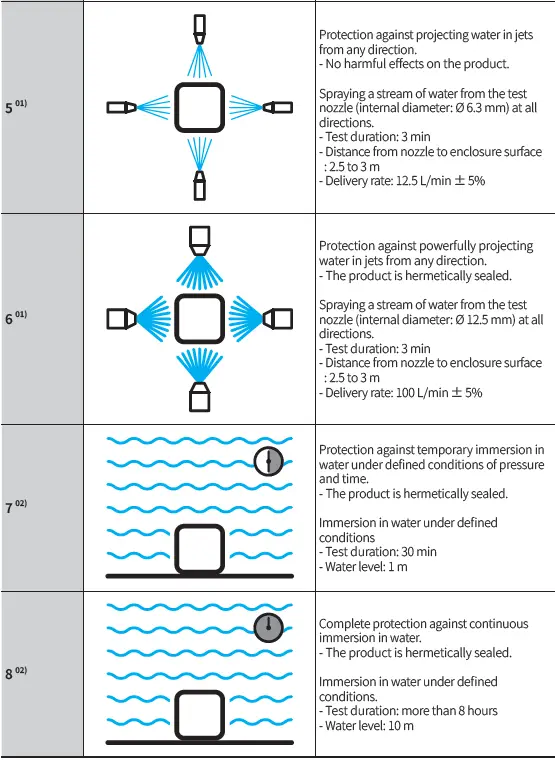 | | | |
|---|---|---|
| 5 $^{01)}$ | | Protection against projecting water in jets from any direction.<br>- No harmful effects on the product.<br><br>Spraying a stream of water from the test nozzle (internal diameter: Ø 6.3 mm) at all directions.<br>- Test duration: 3 min<br>- Distance from nozzle to enclosure surface : 2.5 to 3 m<br>- Delivery rate: 12.5 L/min ± 5% |
| 6 $^{01)}$ | | Protection against powerfully projecting water in jets from any direction.<br>- The product is hermetically sealed.<br><br>Spraying a stream of water from the test nozzle (internal diameter: Ø 12.5 mm) at all directions.<br>- Test duration: 3 min<br>- Distance from nozzle to enclosure surface : 2.5 to 3 m<br>- Delivery rate: 100 L/min ± 5% |
| 7 $^{02)}$ | | Protection against temporary immersion in water under defined conditions of pressure and time.<br>- The product is hermetically sealed.<br><br>Immersion in water under defined conditions<br>- Test duration: 30 min<br>- Water level: 1 m |
| 8 $^{02)}$ | | Complete protection against continuous immersion in water.<br>- The product is hermetically sealed.<br><br>Immersion in water under defined conditions.<br>- Test duration: more than 8 hours<br>- Water level: 10 m |