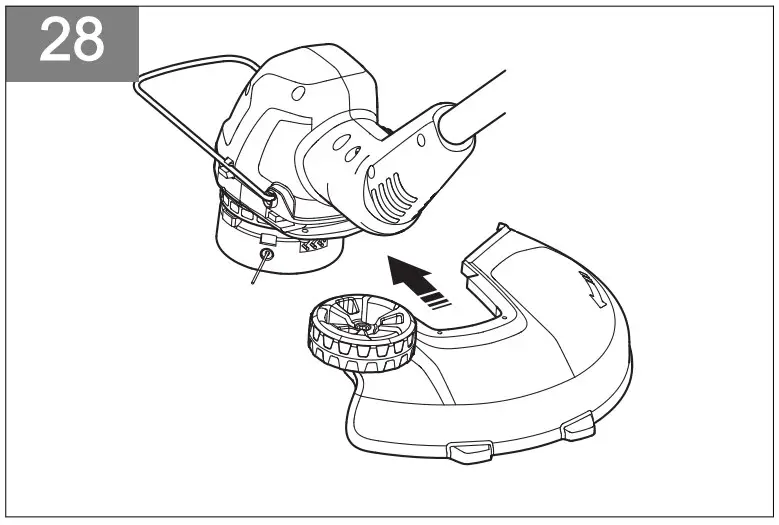 28