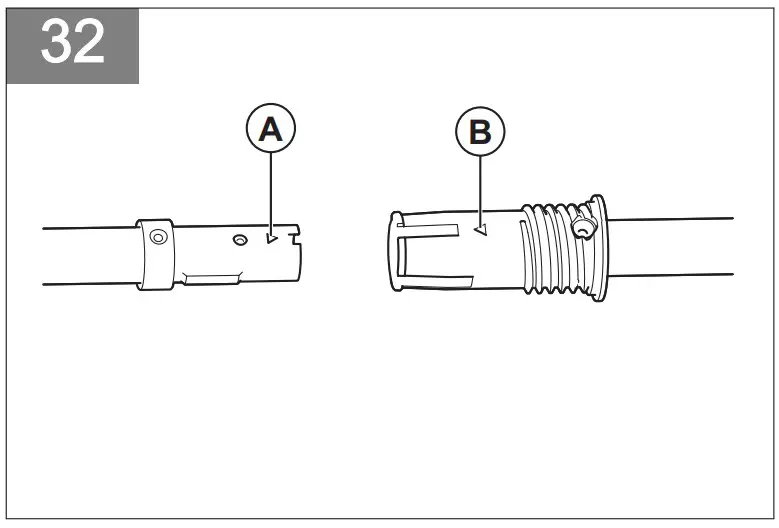 32

A

B