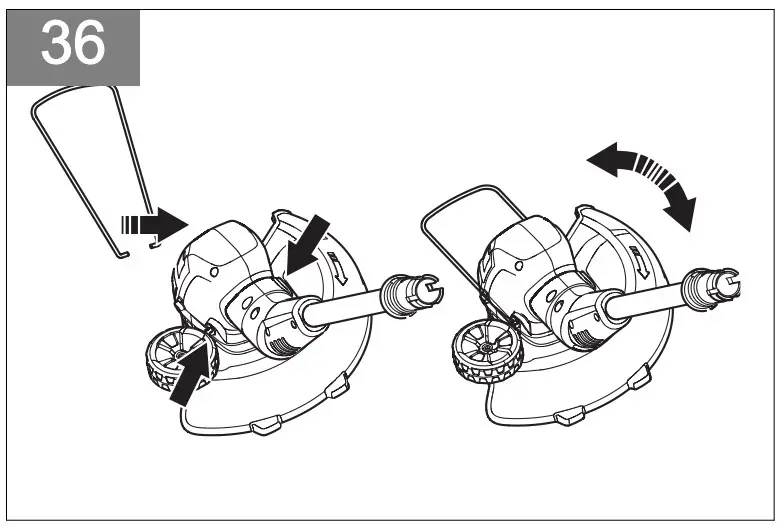 36