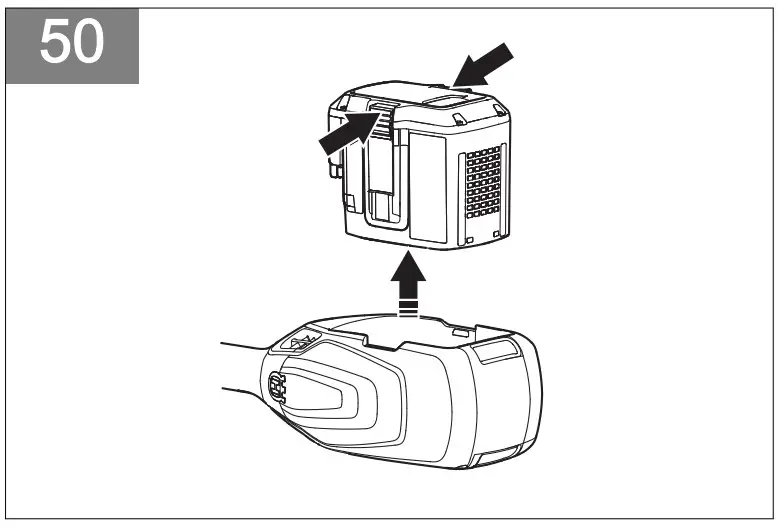 50