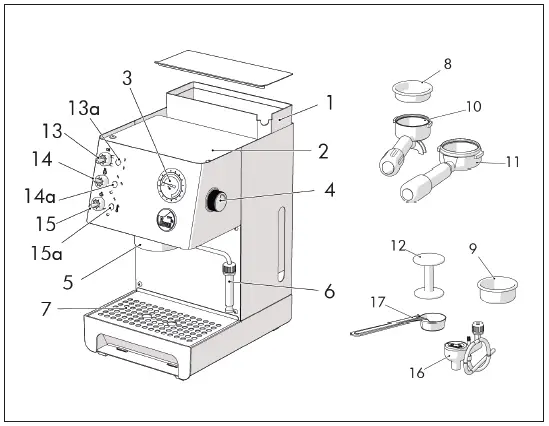 3
13a
13
14
14a
15
15a
5
7
1
2
4
6
8
10
11
12
9
17
16