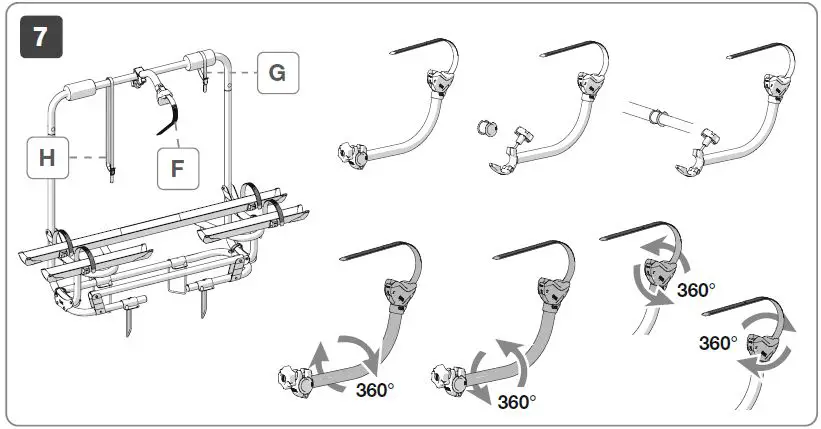 7

G

H

F

360°

360°

360°

360°