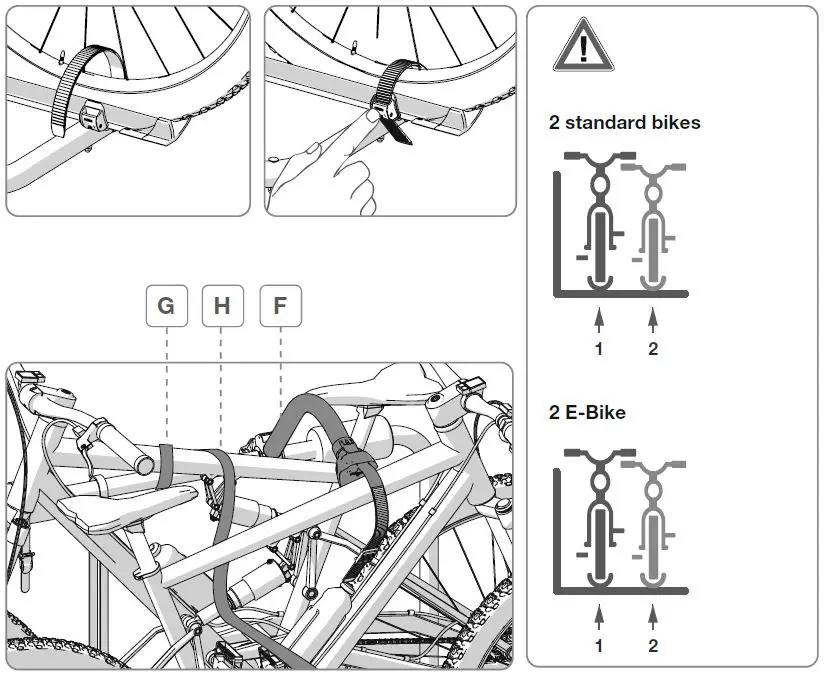 G H F

2 standard bikes

1 2

2 E-Bike

1 2