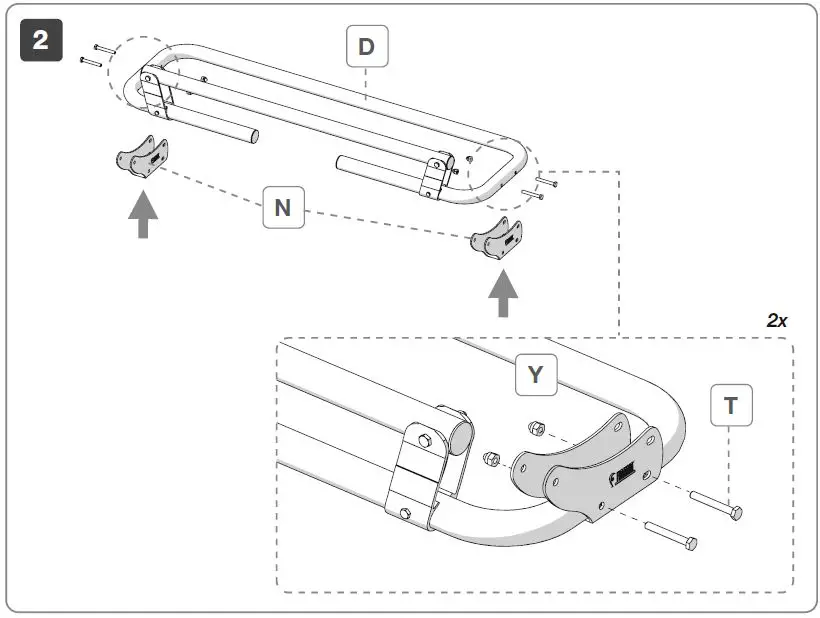 2

D

N

2x

Y

T