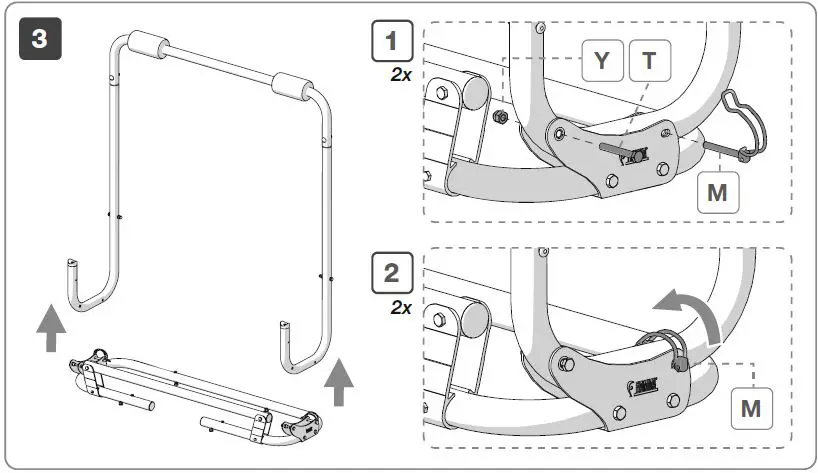 3

1
2x
Y T
M

2
2x
M