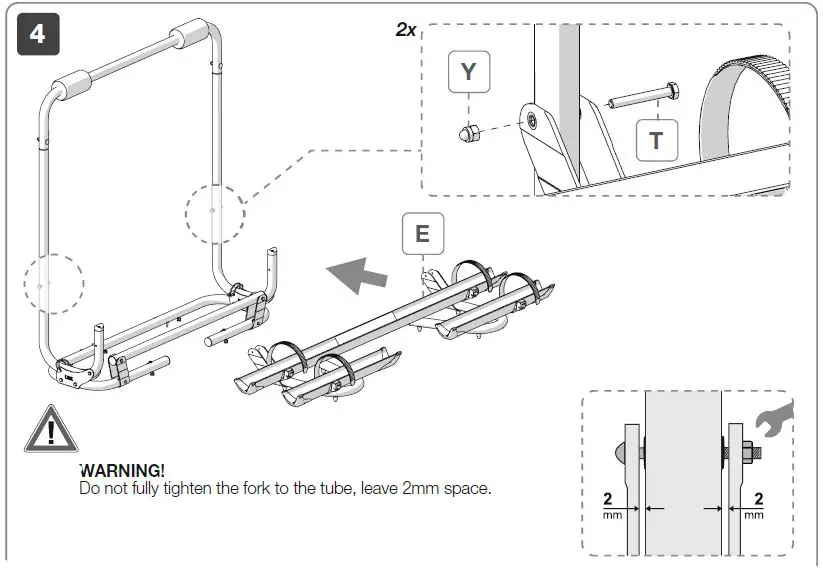 4

2x

Y

T

E

WARNING!
Do not fully tighten the fork to the tube, leave 2mm space.

2 mm

2 mm