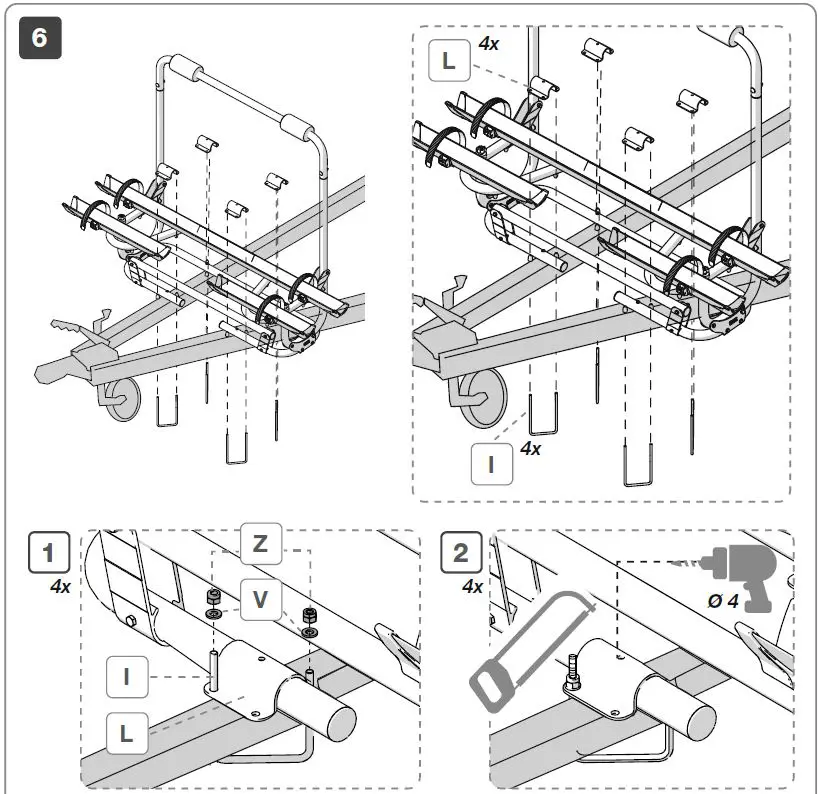 6

L 4x

I 4x

1 4x

Z

V

I

L

2 4x

Ø 4