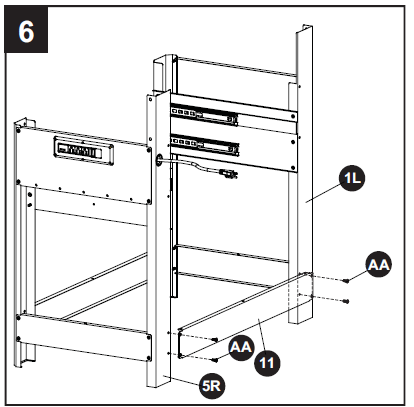 6

1L

AA

AA

11

5R