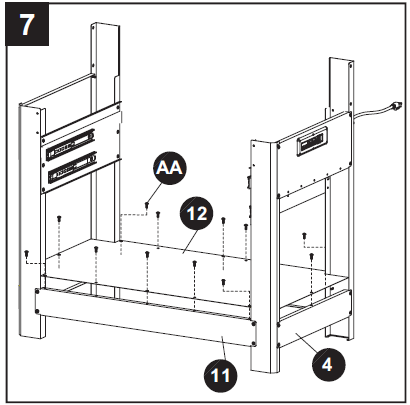 7

AA

12

11

4