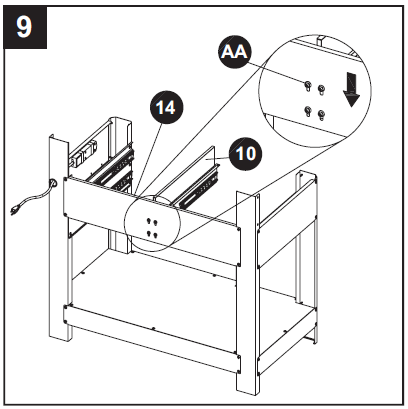 9
AA
14
10