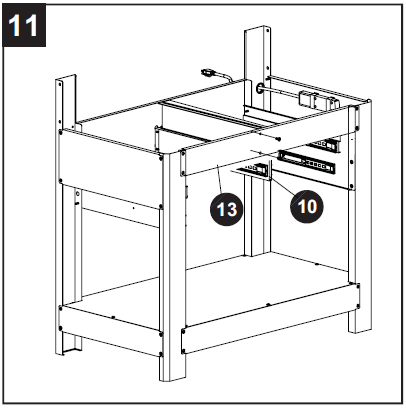 11

13

10