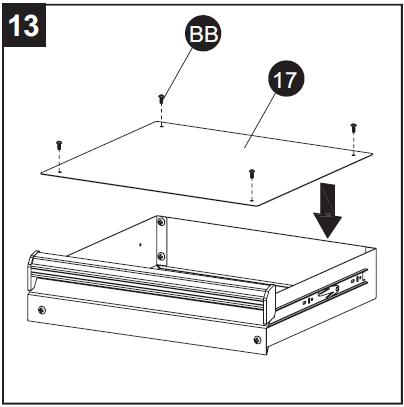 13

BB

17