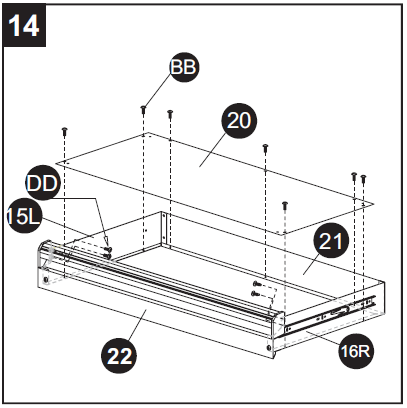 14

BB

20

DD

15L

21

22

16R