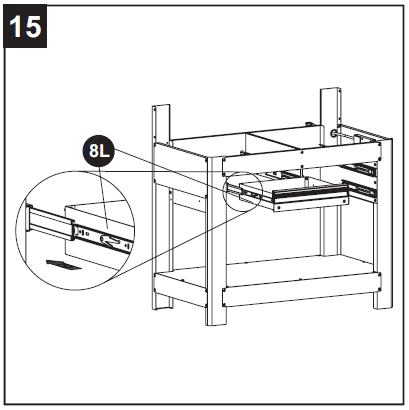 15

8L