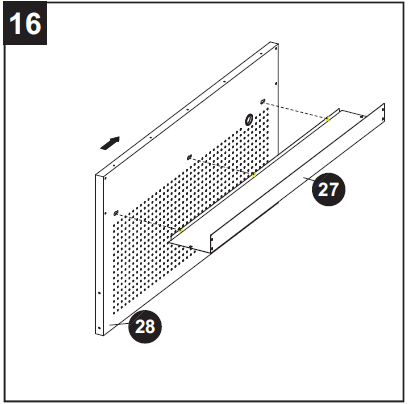 16

27

28