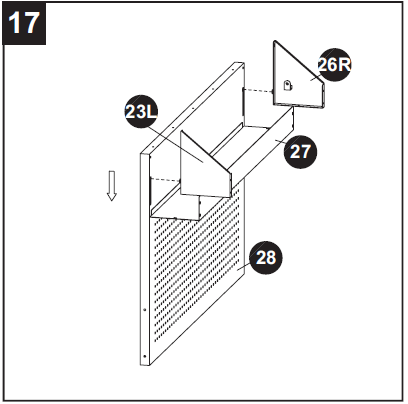 17

26R

23L

27

28