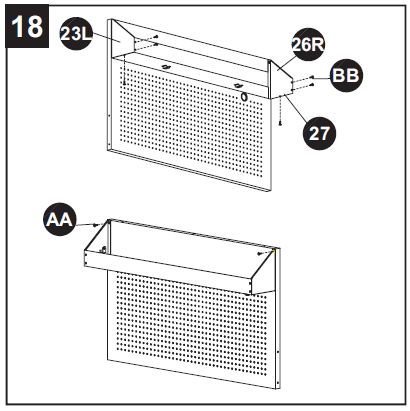 18
23L
26R
BB
27
AA