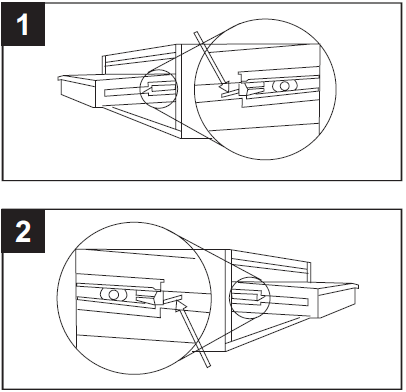 1

2