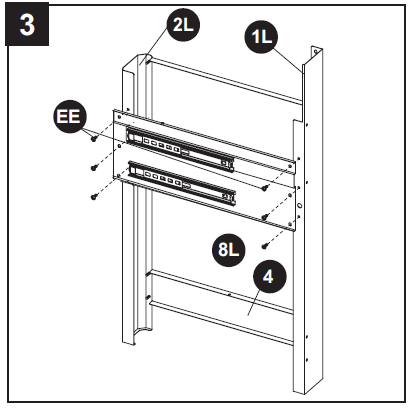 3

2L

1L

EE

8L

4