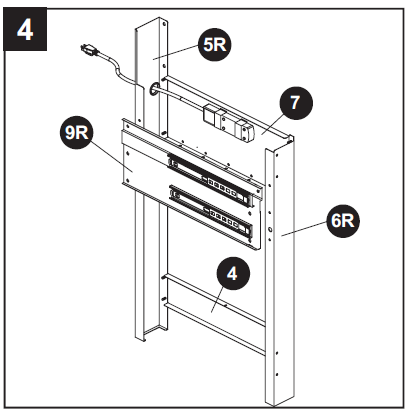 4

5R

7

9R

6R

4