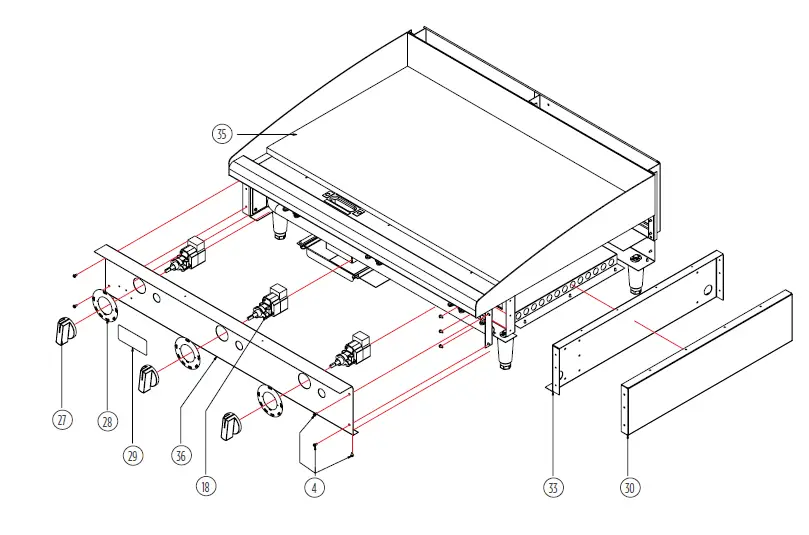 35
27
28
29
36
18
4
33
30