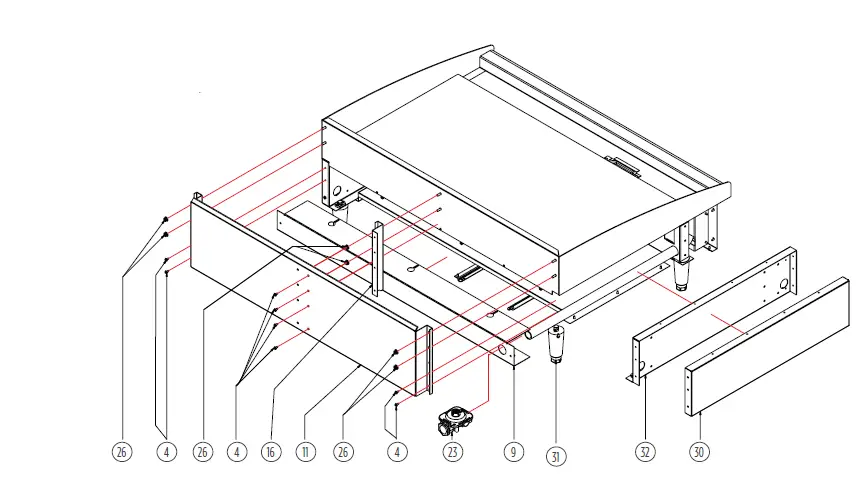 26
4
26
4
16
11
26
4
23
9
31
32
30