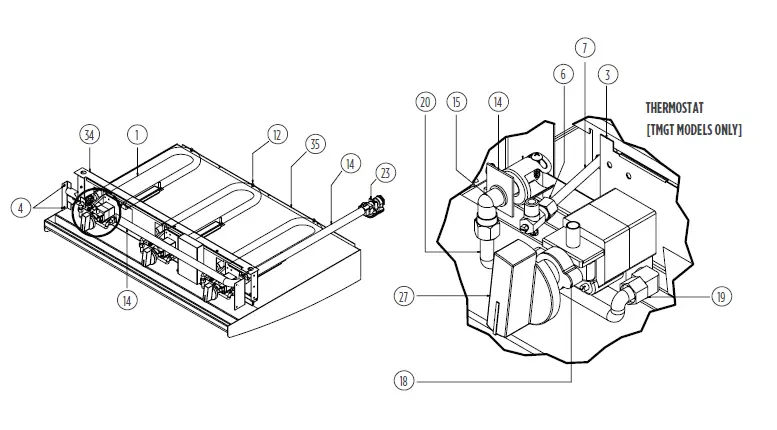 34
1
12
35
14
23
4
14

20
15
14
6
7
3
THERMOSTAT
[TMGT MODELS ONLY]
27
19
18