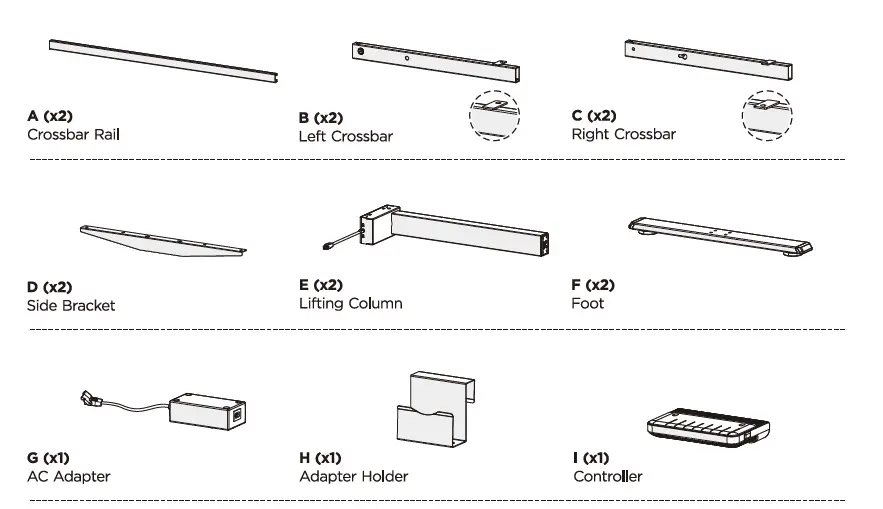 A (x2)
Crossbar Rail

B (x2)
Left Crossbar

C (x2)
Right Crossbar

D (x2)
Side Bracket

E (x2)
Lifting Column

F (x2)
Foot

G (x1)
AC Adapter

H (x1)
Adapter Holder

I (x1)
Controller