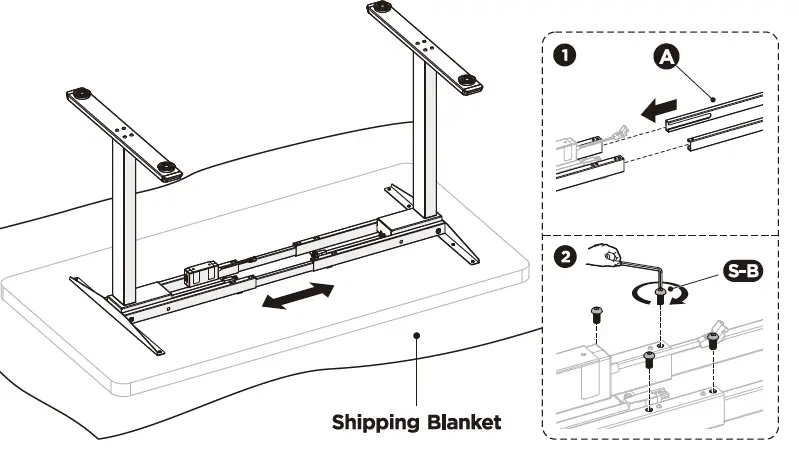 1
A
2
S-B
Shipping Blanket