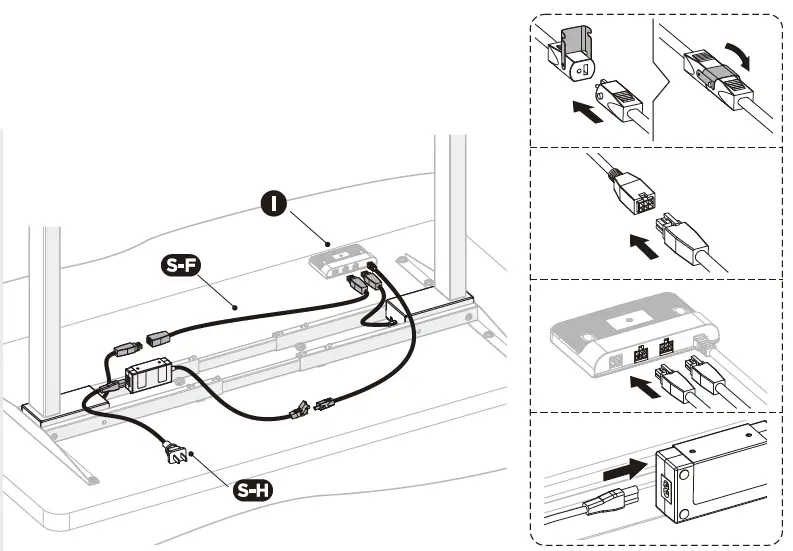 I
S-F
S-H