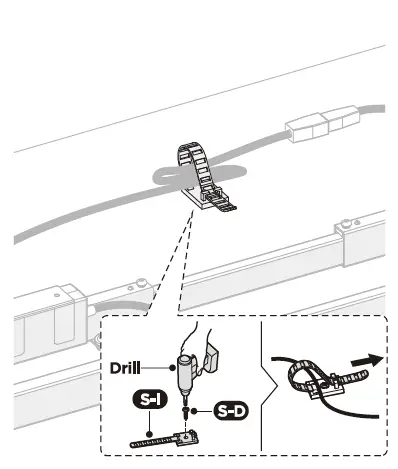 Drill
S-I
S-D