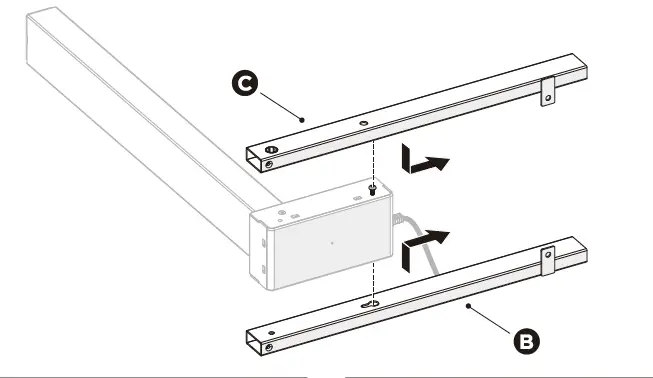 C

B