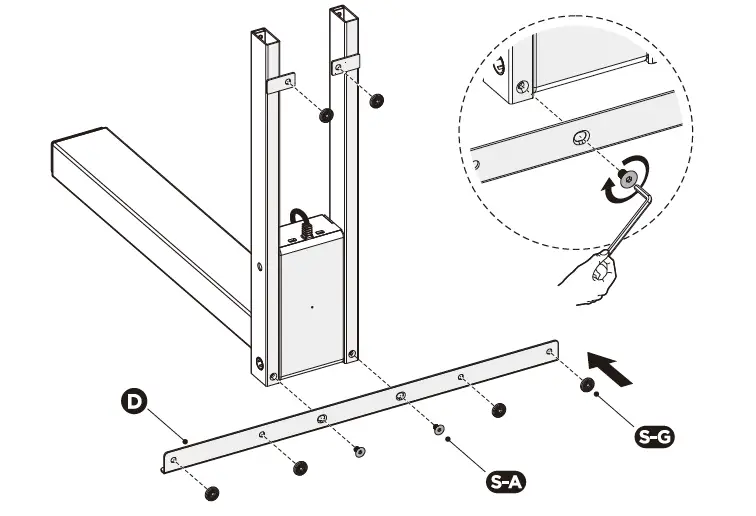 D

S-A

S-G