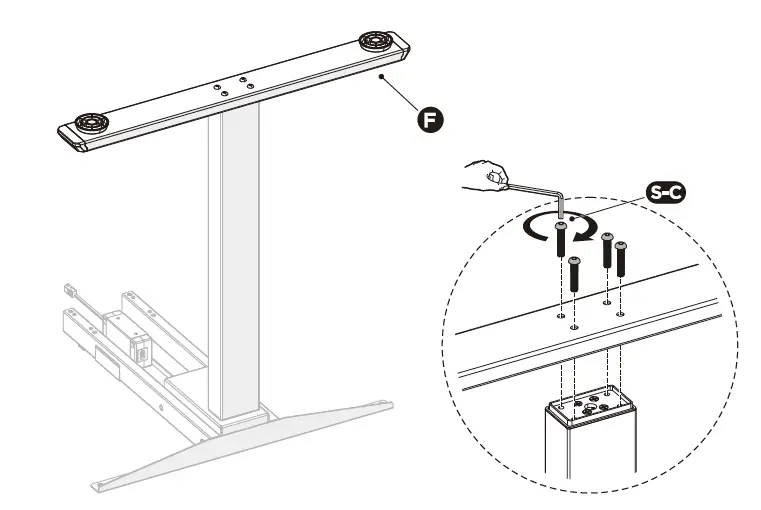 F

S-C