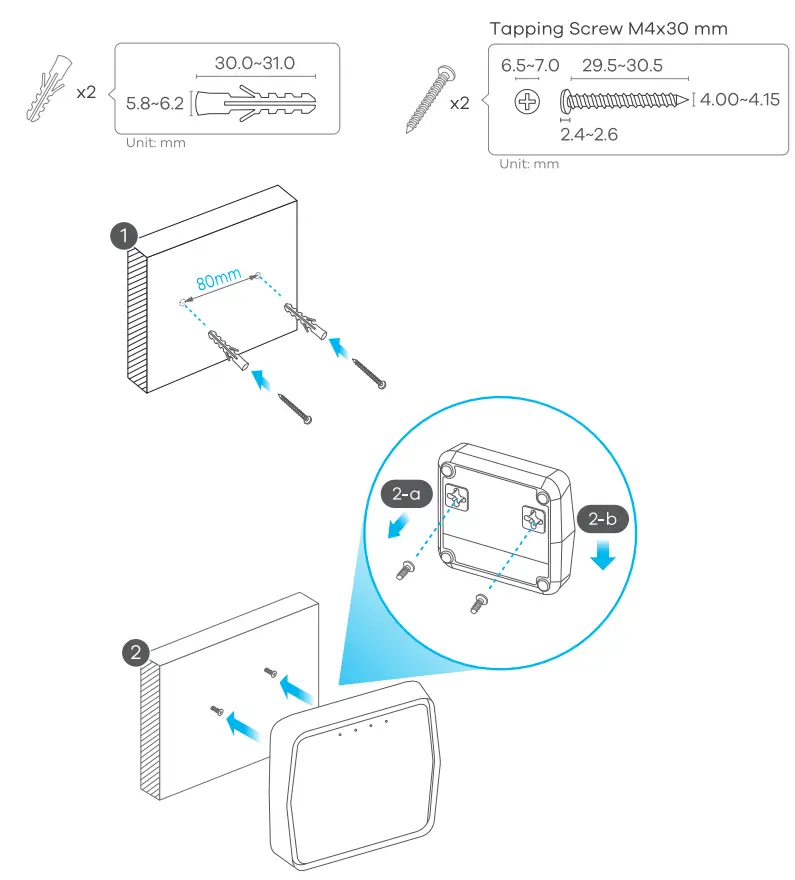 x2
30.0~31.0
5.8~6.2
Unit: mm

Tapping Screw M4x30 mm
x2
6.5~7.0
29.5~30.5
4.00~4.15
2.4~2.6
Unit: mm

1
80mm

2-a
2-b

2