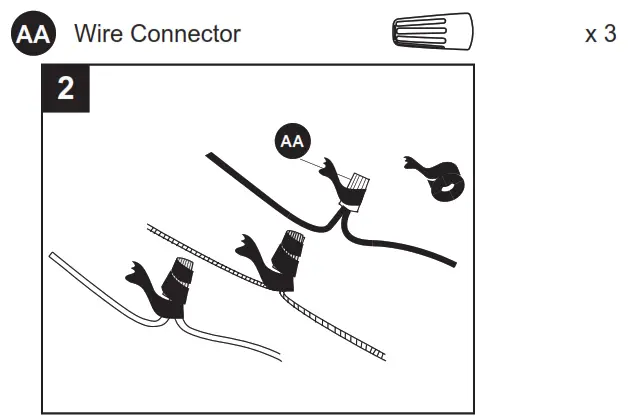 AA Wire Connector x 3

2

AA