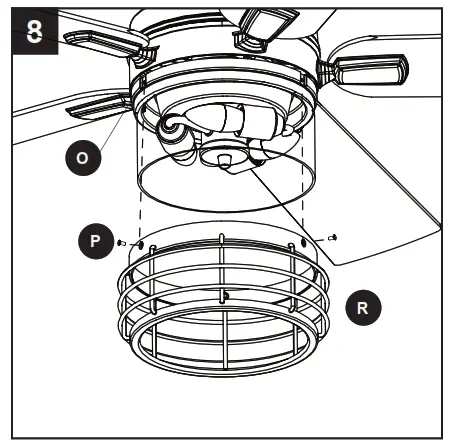 8

O

P

R