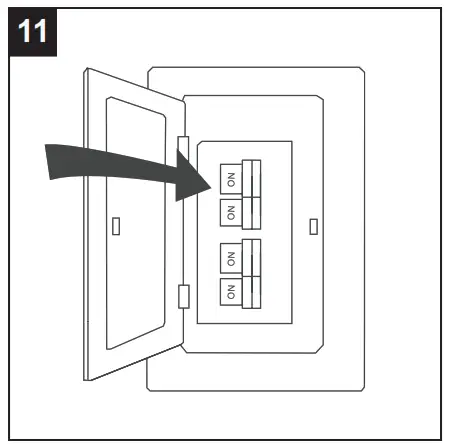 11

ON
ON
ON
ON