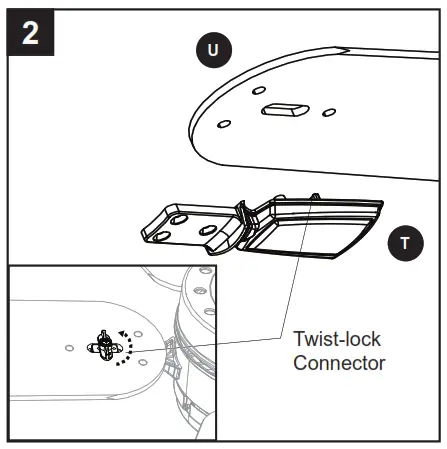 2

U

T

Twist-lock Connector