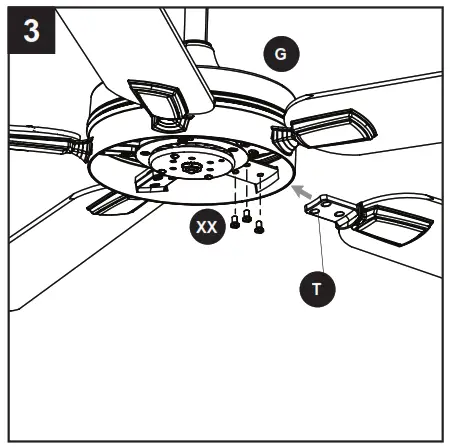 3

G

XX

T